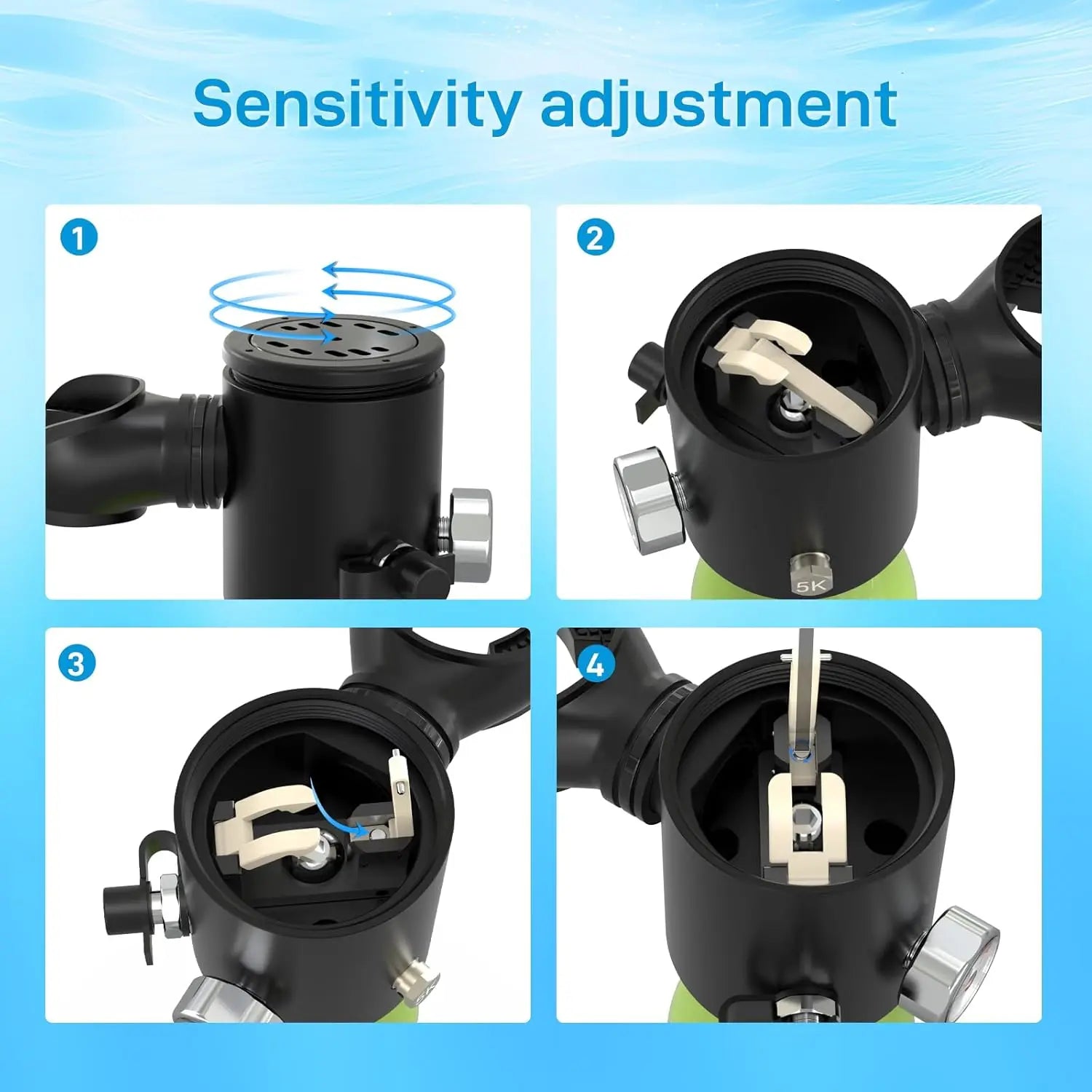 Sensitivity adjustment

1

2

5K

3

4