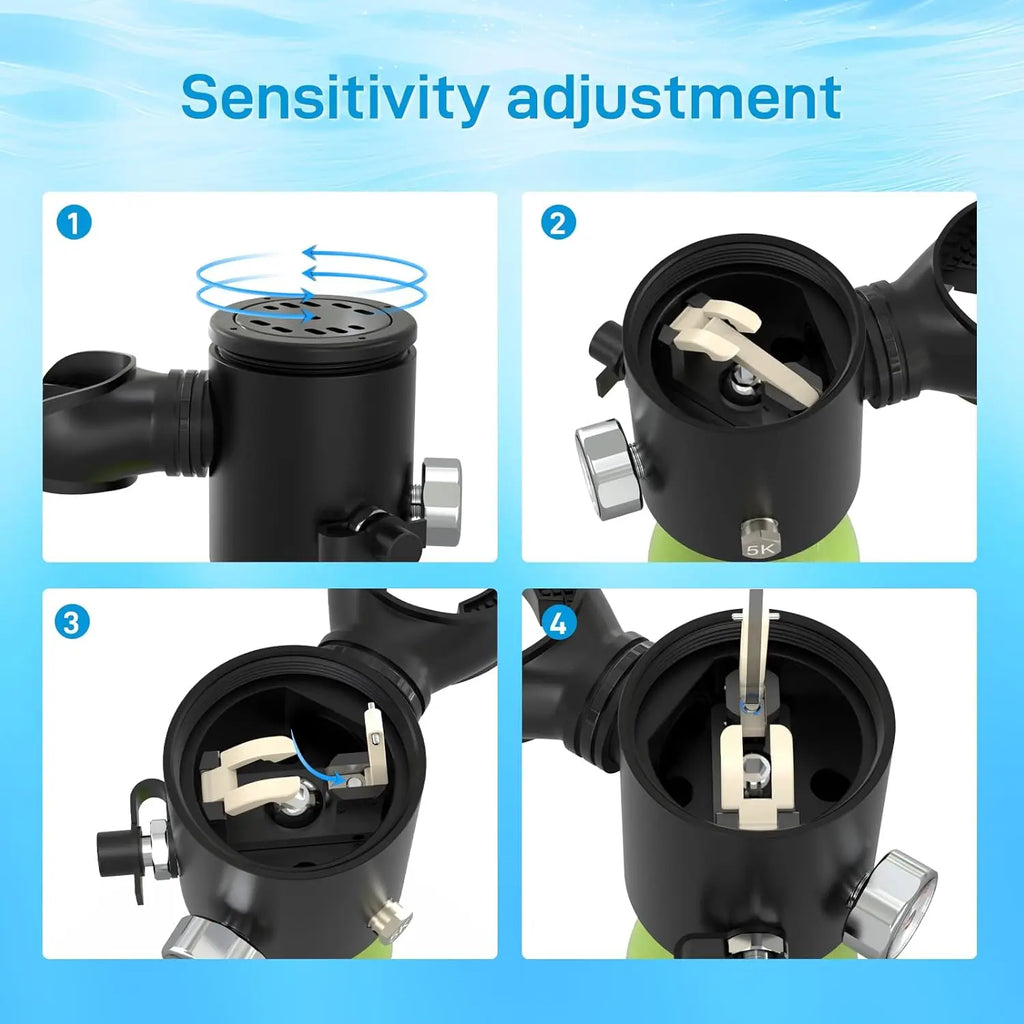 Sensitivity adjustment

1

2

5K

3

4